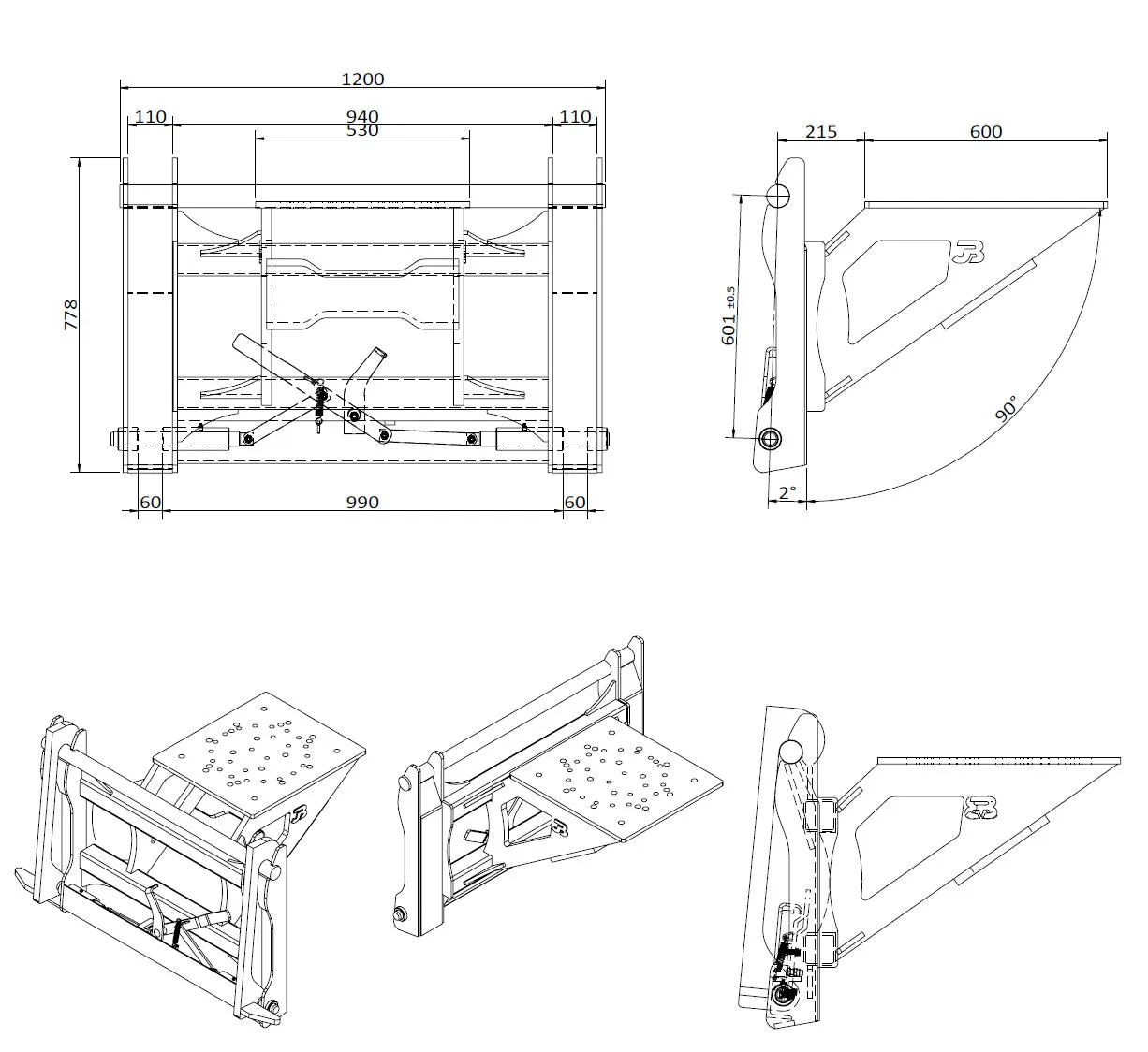 1200
110
940
530
110
778
60
990
60

215
600
601 ±0.5
90°
2°