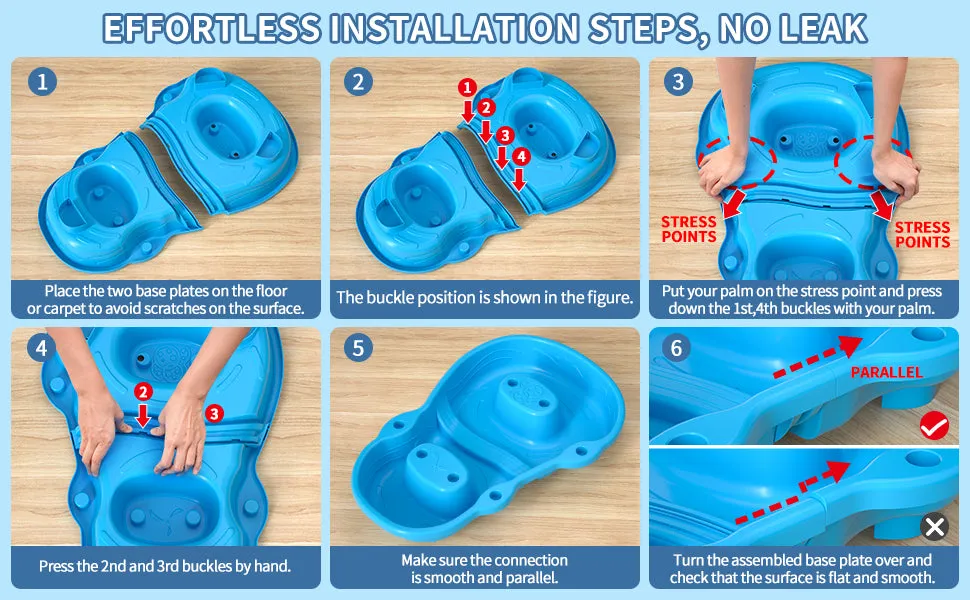 EFFORTLESS INSTALLATION STEPS, NO LEAK

1

Place the two base plates on the floor or carpet to avoid scratches on the surface.

2

1 2 3 4

The buckle position is shown in the figure.

3

STRESS POINTS

STRESS POINTS

Put your palm on the stress point and press down the 1st,4th buckles with your palm.

4

2 3

Press the 2nd and 3rd buckles by hand.

5

Make sure the connection is smooth and parallel.

6

PARALLEL

Turn the assembled base plate over and check that the surface is flat and smooth.